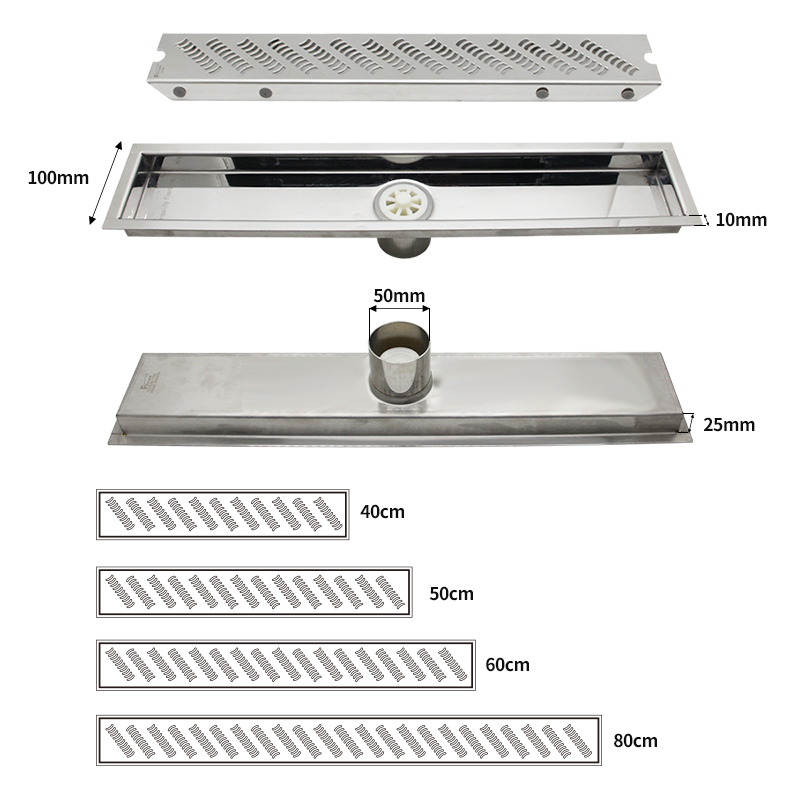 100mm

10mm

50mm

25mm

40cm

50cm

60cm

80cm